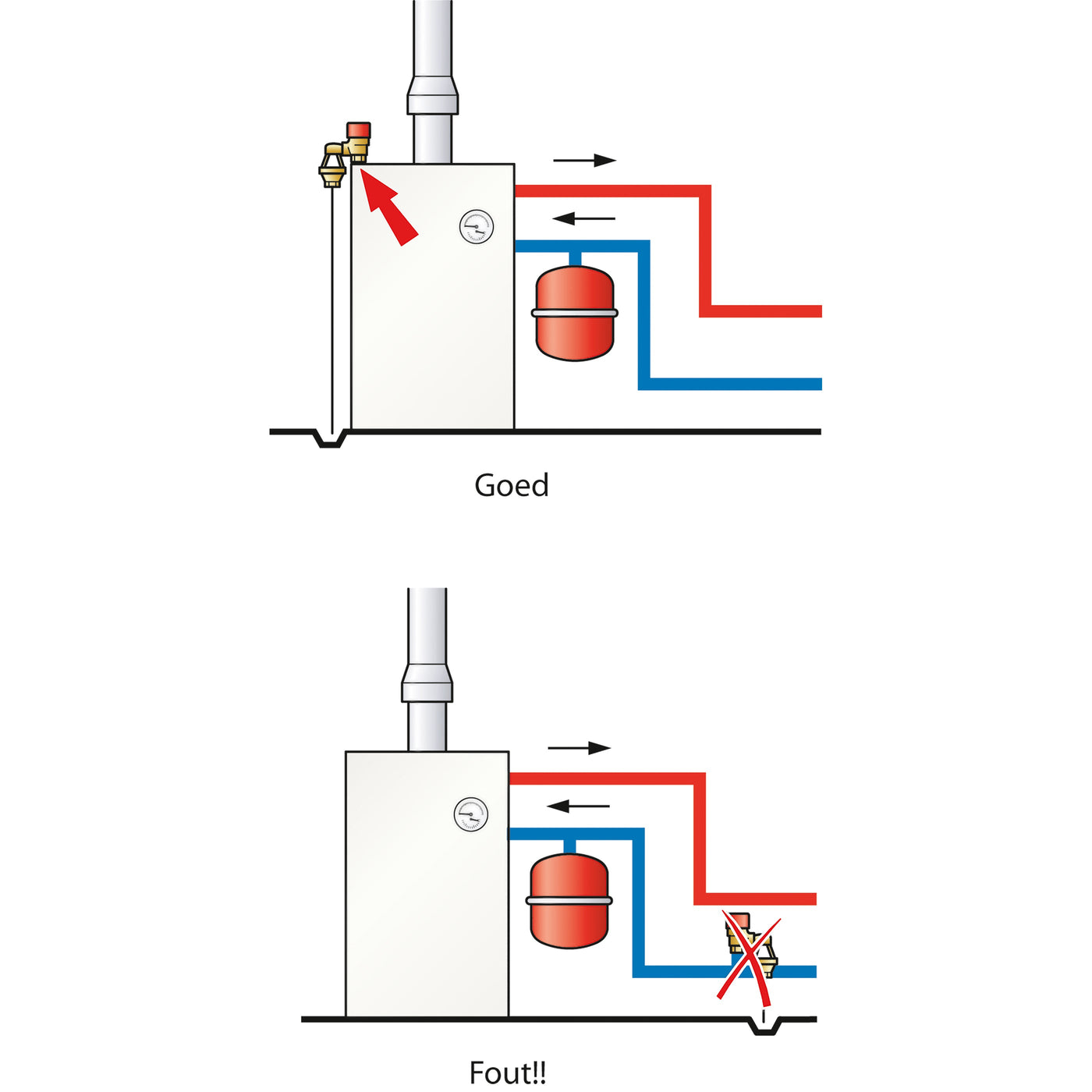 Goed

Fout!!