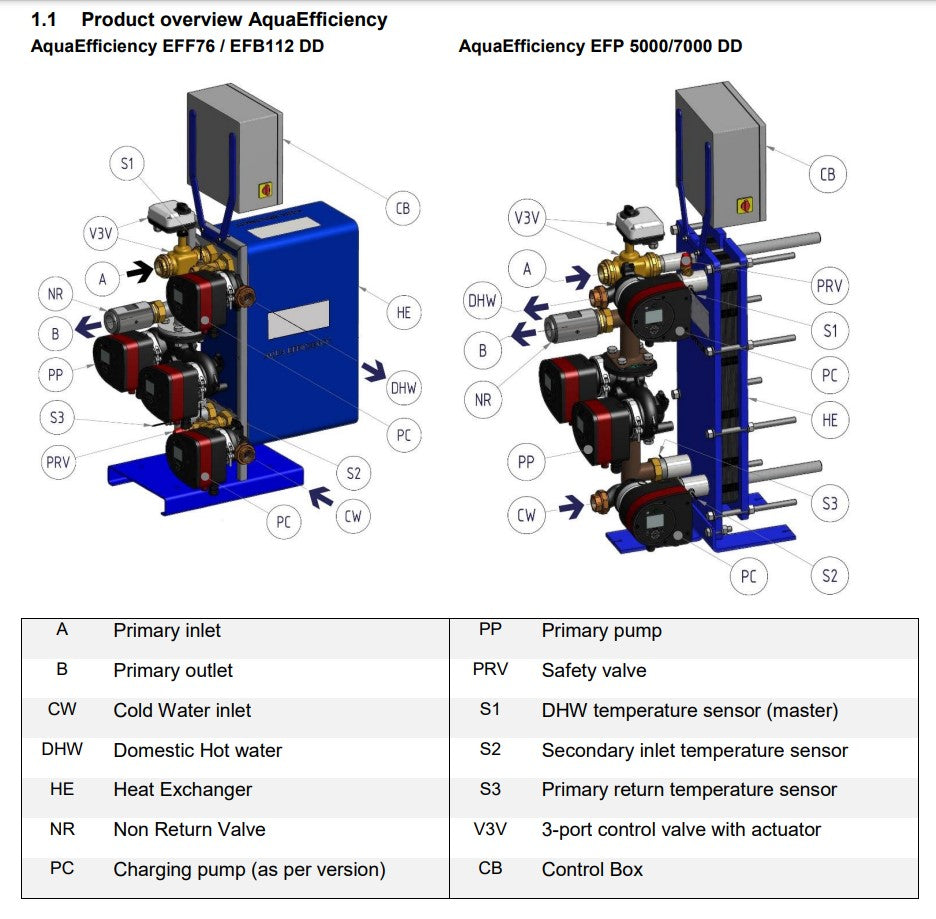 1.1 Product overview AquaEfficiency

AquaEfficiency EFF76 / EFB112 DD

S1
V3V
A
NR
B
PP
S3
PRV
CB
HE
DHW
PC
S2
CW
PC

AquaEfficiency EFP 5000/7000 DD

V3V
A
DHW
B
NR
PP
CW
CB
PRV
S1
PC
HE
S3
S2
PC

| A | Primary inlet | PP | Primary pump |
|---|---|---|---|
| B | Primary outlet | PRV | Safety valve |
| CW | Cold Water inlet | S1 | DHW temperature sensor (master) |
| DHW | Domestic Hot water | S2 | Secondary inlet temperature sensor |
| HE | Heat Exchanger | S3 | Primary return temperature sensor |
| NR | Non Return Valve | V3V | 3-port control valve with actuator |
| PC | Charging pump (as per version) | CB | Control Box |