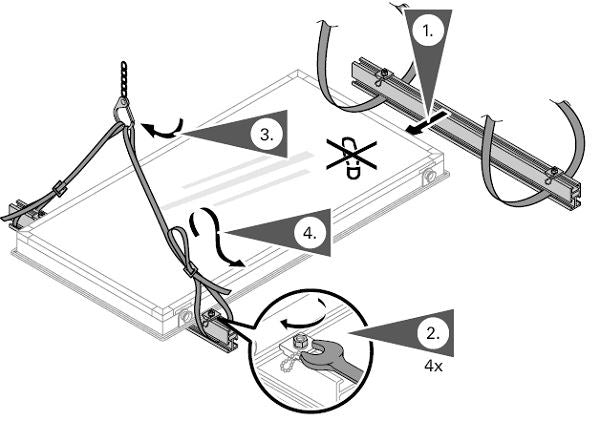 1.

3.

4.

2.
4x